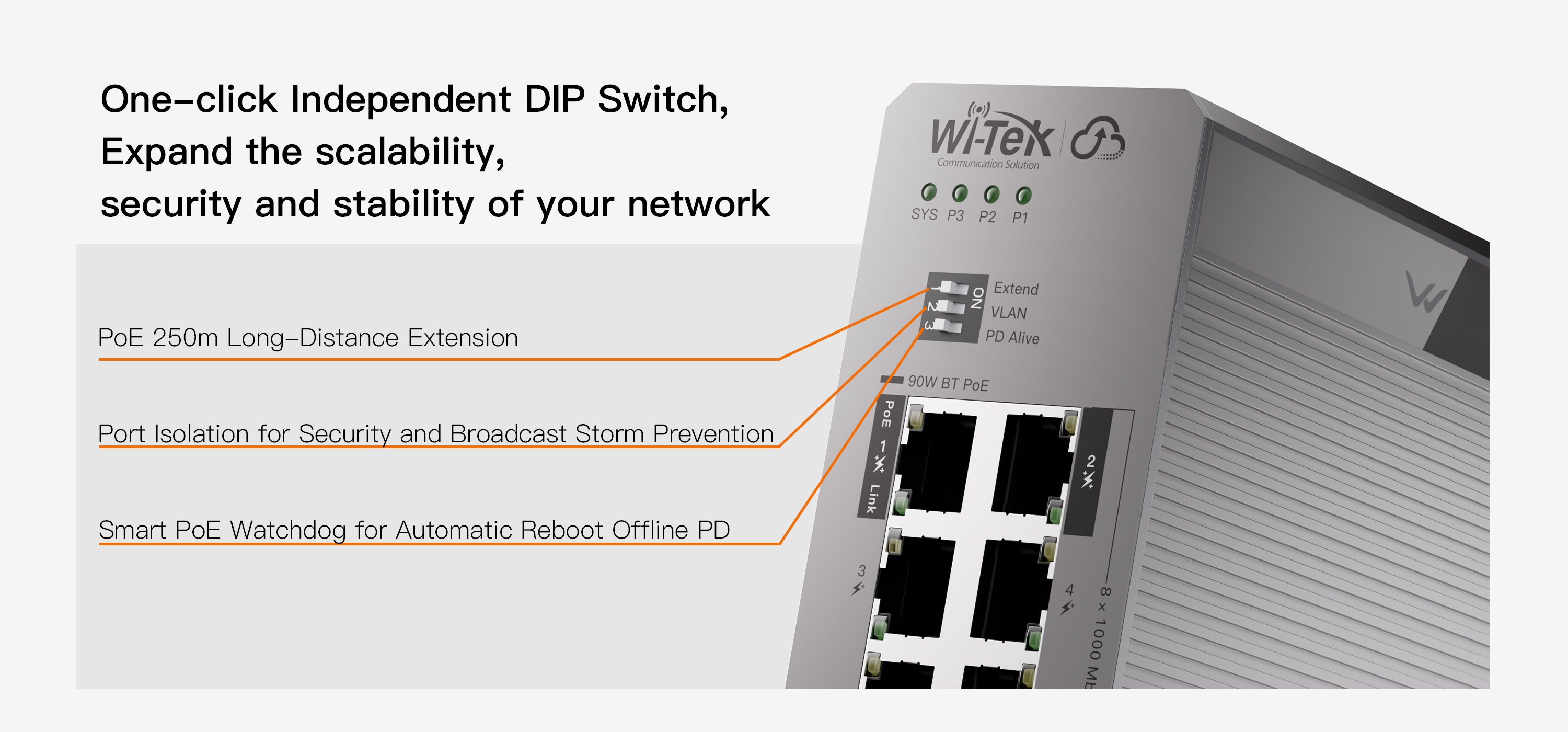 One-click Independent DIP Switch,
Expand the scalability,
security and stability of your network

PoE 250m Long-Distance Extension

Port Isolation for Security and Broadcast Storm Prevention

Smart PoE Watchdog for Automatic Reboot Offline PD

Wi-Tek
Communication Solution

SYS P3 P2 P1

1 2 3 ON

Extend
VLAN
PD Alive

90W BT PoE

PoE 1 Link

2

3

4

8 × 1000 Mb